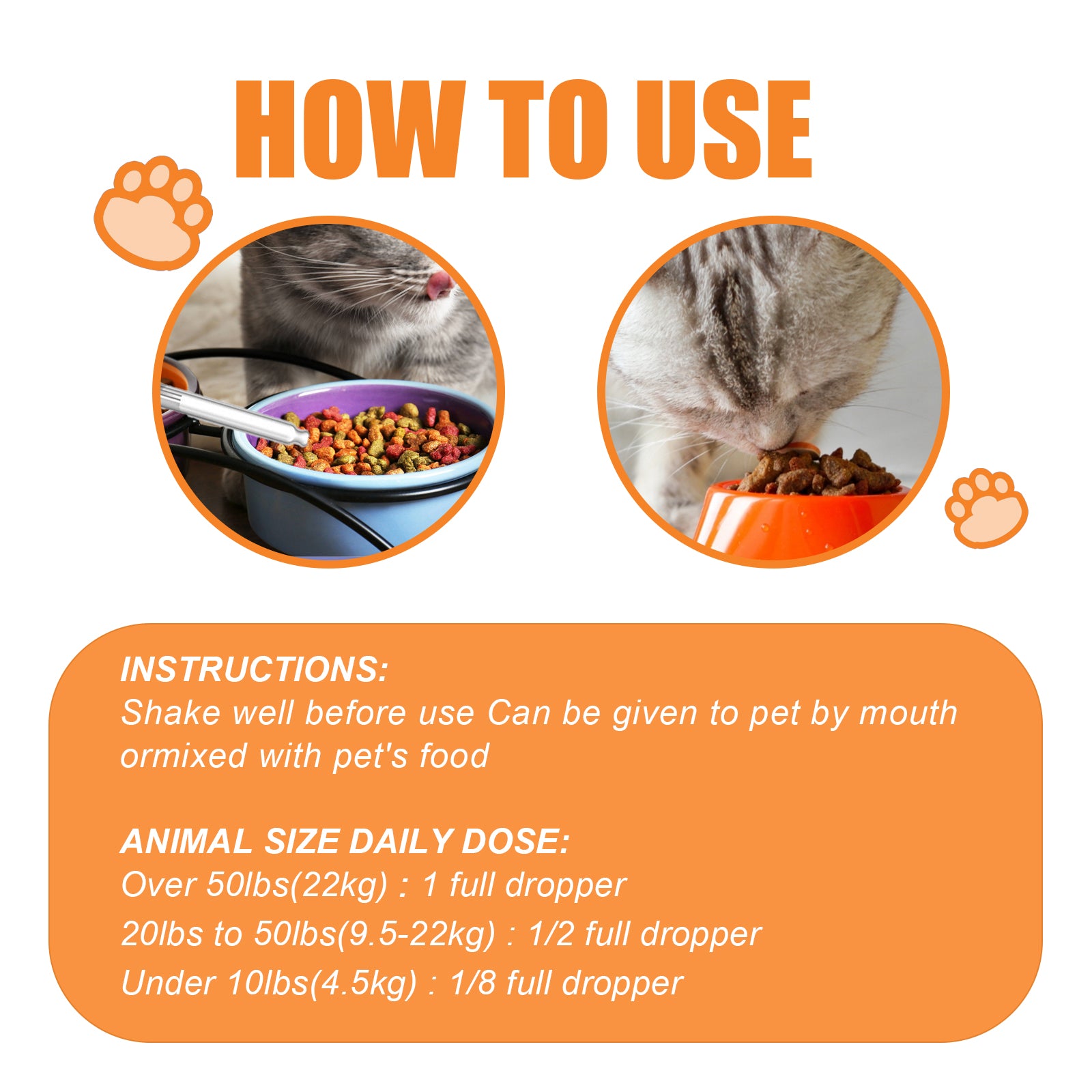 HOW TO USE

INSTRUCTIONS:
Shake well before use Can be given to pet by mouth ormixed with pet's food

ANIMAL SIZE DAILY DOSE:
Over 50lbs(22kg) : 1 full dropper
20lbs to 50lbs(9.5-22kg) : 1/2 full dropper
Under 10lbs(4.5kg) : 1/8 full dropper