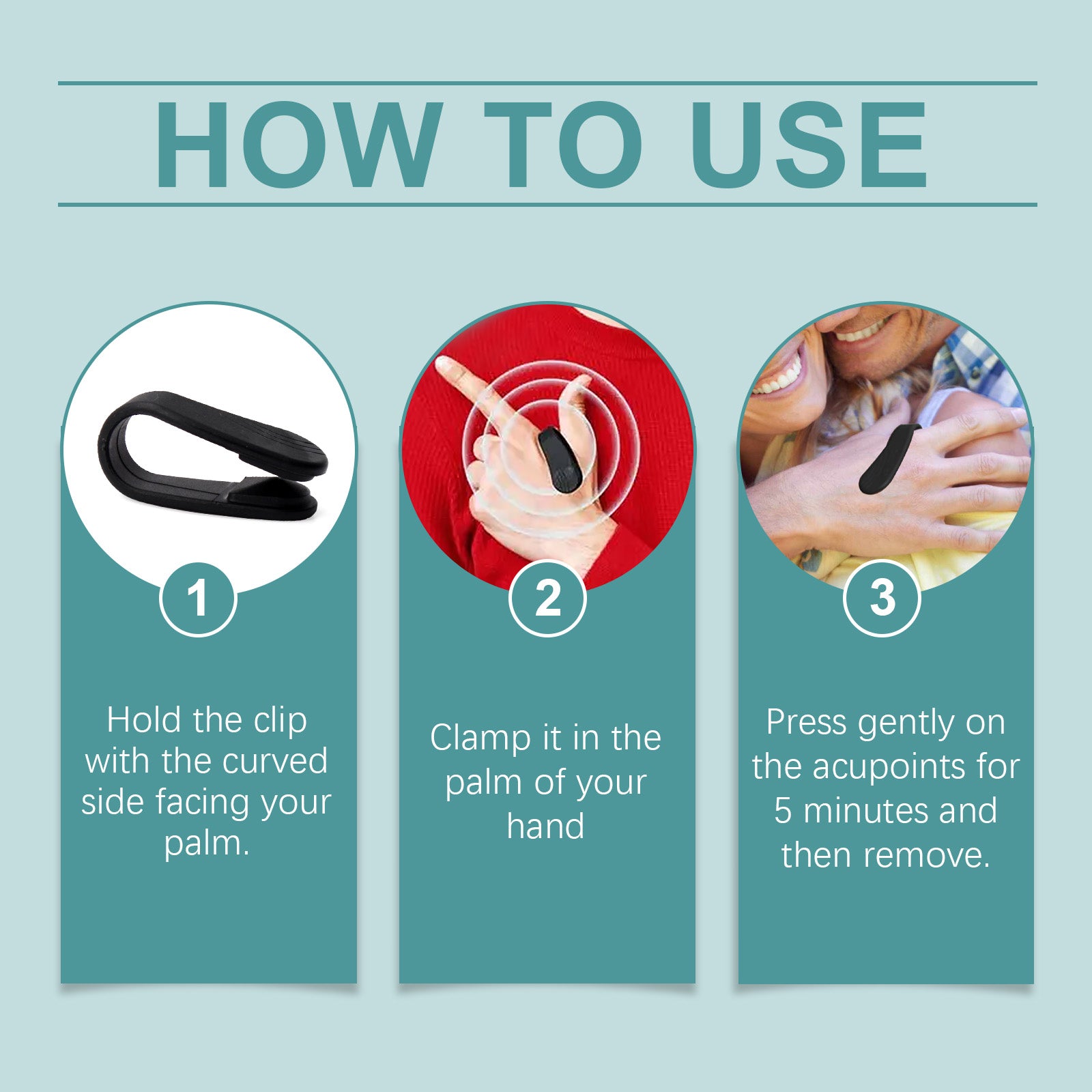 HOW TO USE

1

Hold the clip with the curved side facing your palm.

2

Clamp it in the palm of your hand

3

Press gently on the acupoints for 5 minutes and then remove.