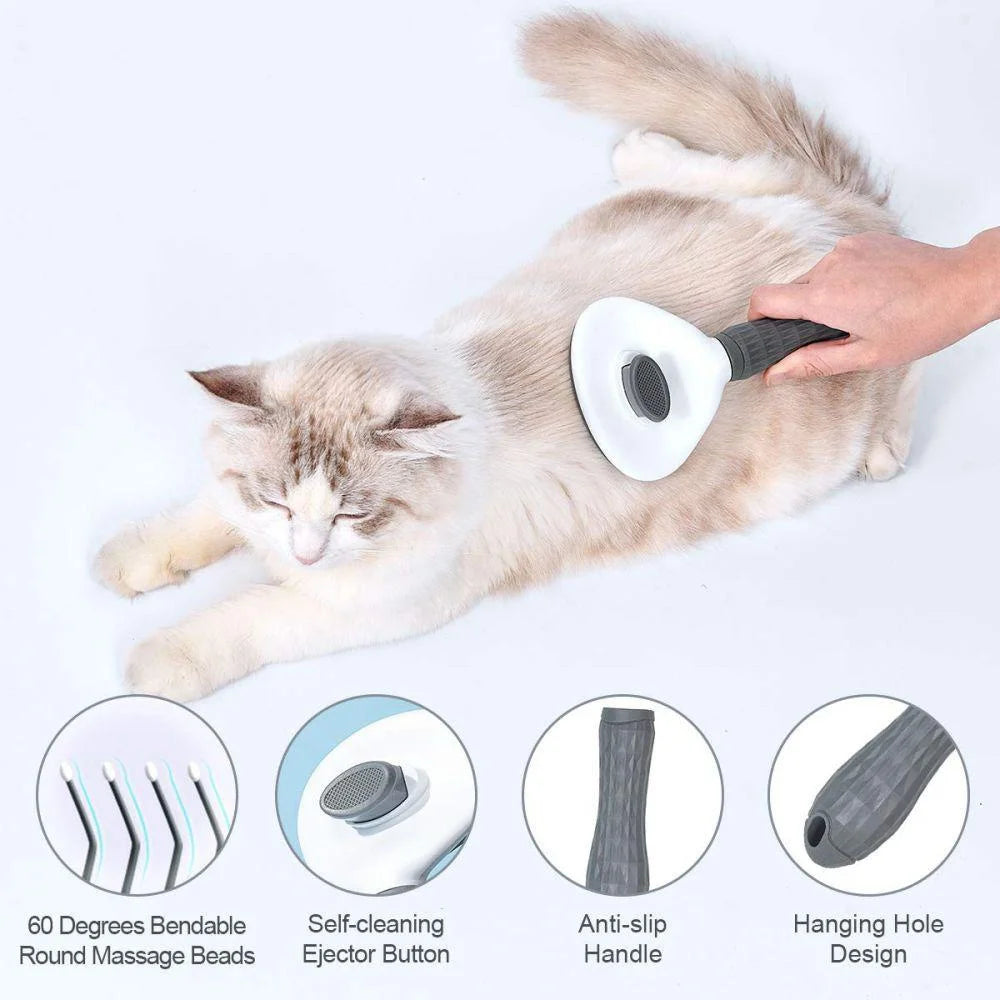 60 Degrees Bendable Round Massage Beads

Self-cleaning Ejector Button

Anti-slip Handle

Hanging Hole Design