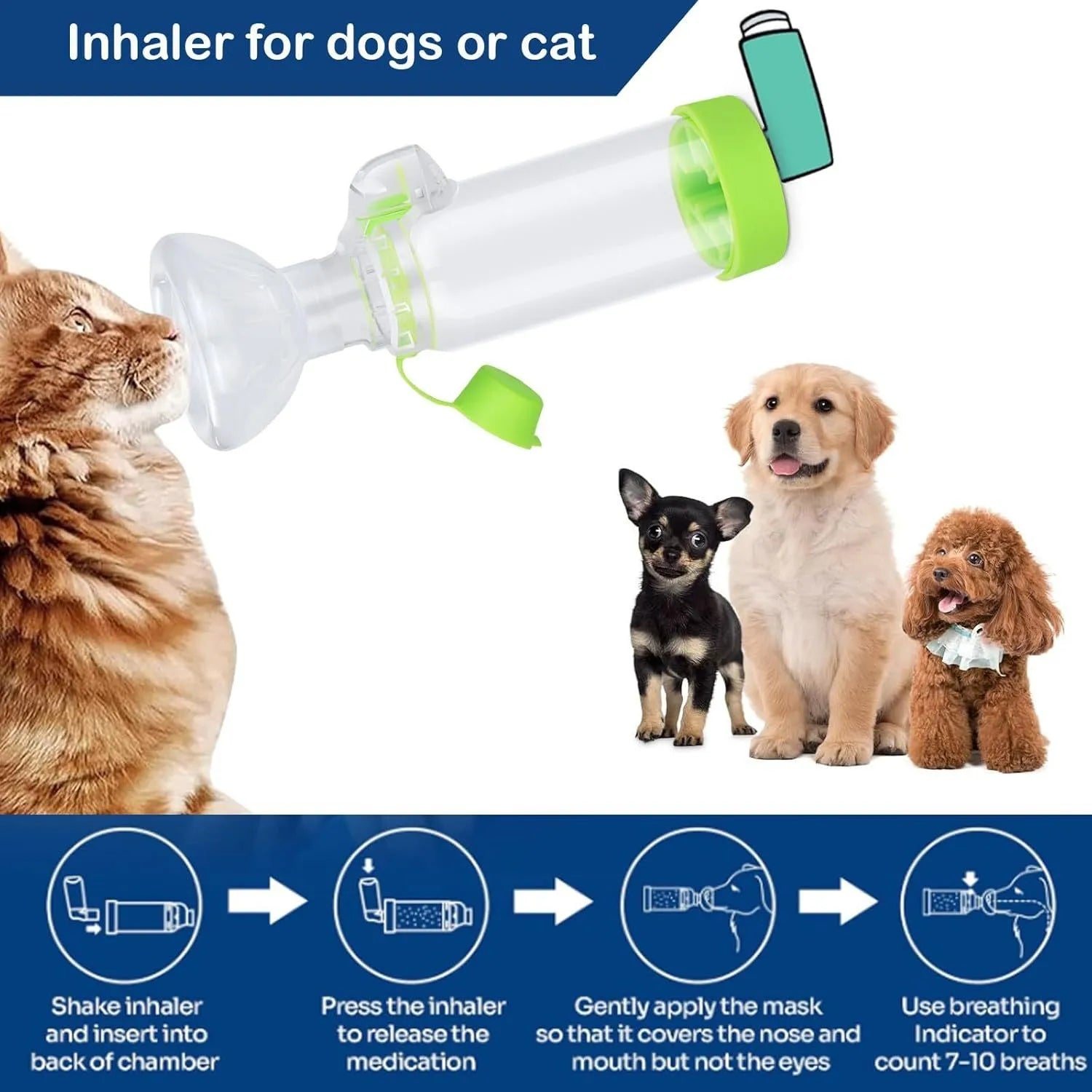 Inhaler for dogs or cat

Shake inhaler and insert into back of chamber

Press the inhaler to release the medication

Gently apply the mask so that it covers the nose and mouth but not the eyes

Use breathing Indicator to count 7-10 breaths