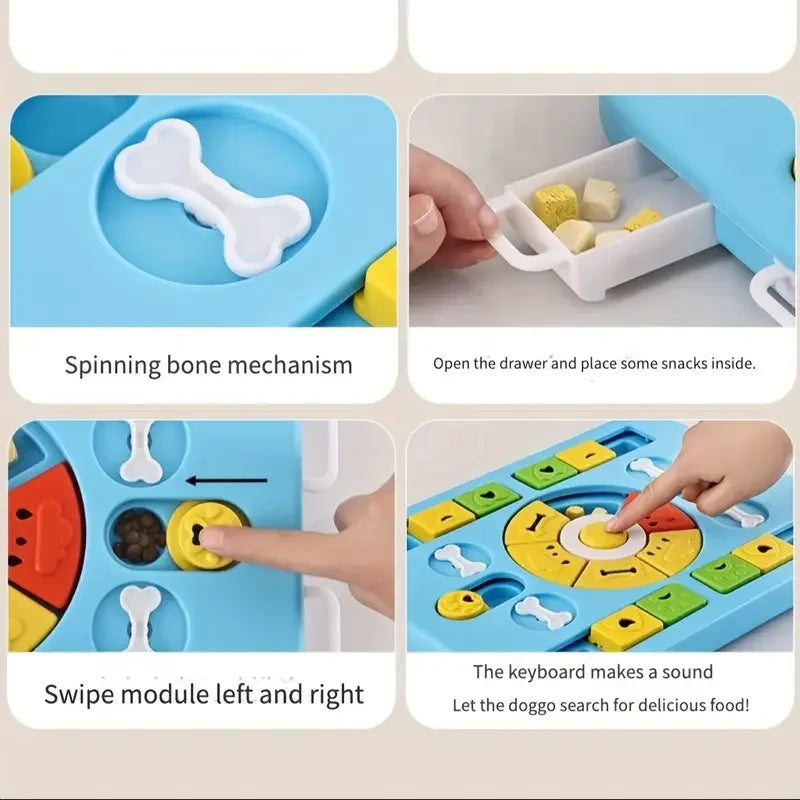 Spinning bone mechanism

Open the drawer and place some snacks inside.

Swipe module left and right

The keyboard makes a sound
Let the doggo search for delicious food!